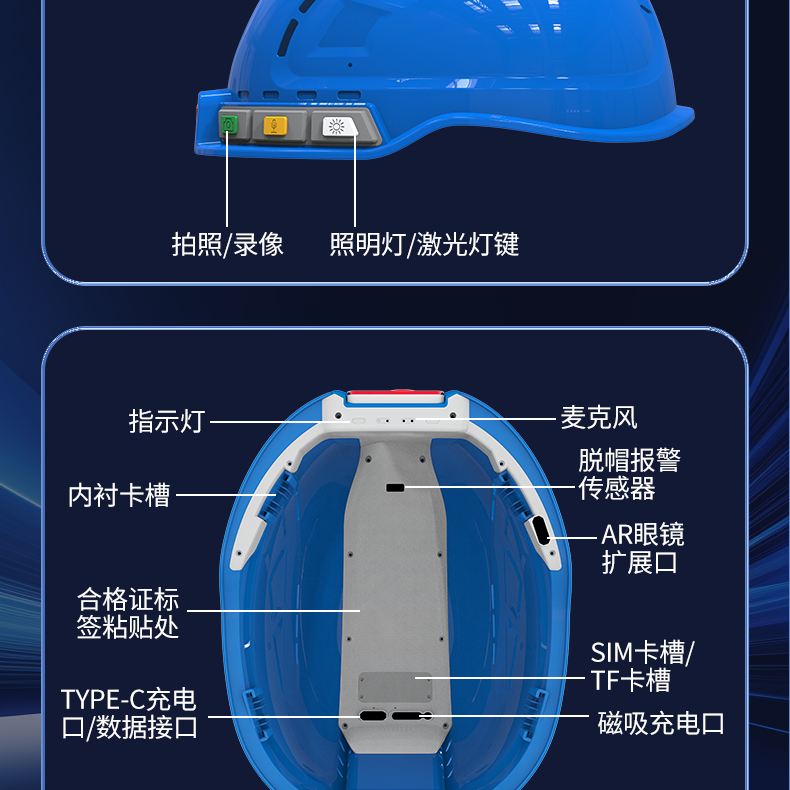 拍照/录像

照明灯/激光灯键

指示灯

麦克风

内衬卡槽

脱帽报警传感器

AR眼镜扩展口

合格证标签粘贴处

SIM卡槽/TF卡槽

TYPE-C充电口/数据接口

磁吸充电口